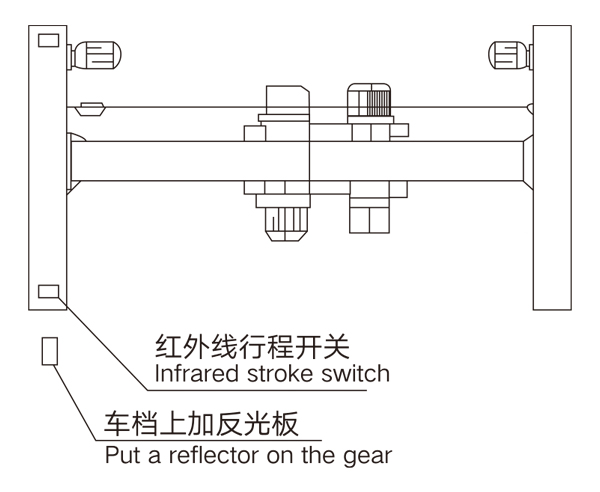 红外线行程开关
Infrared stroke switch

车档上加反光板
Put a reflector on the gear